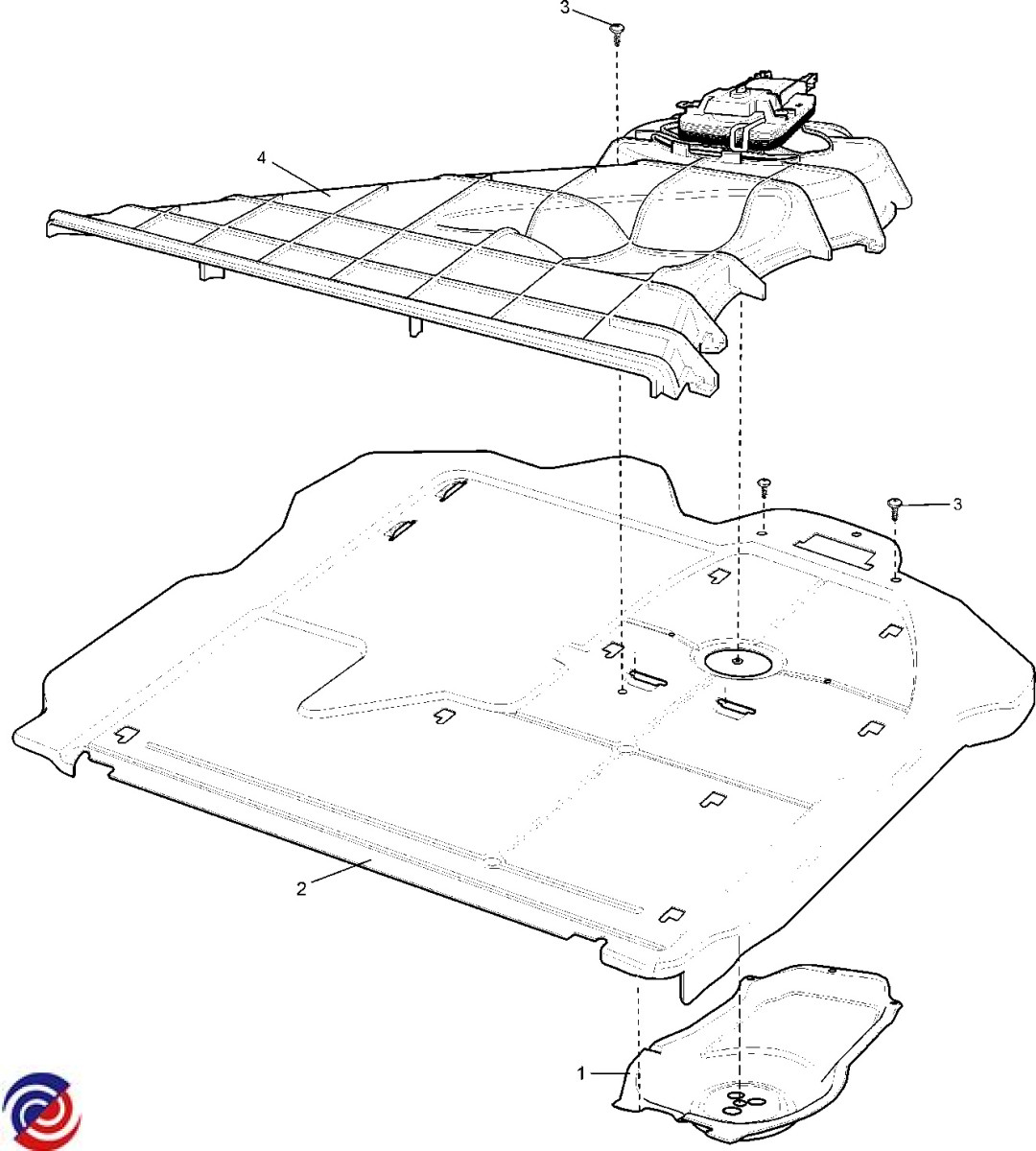 3
4
3
2
1